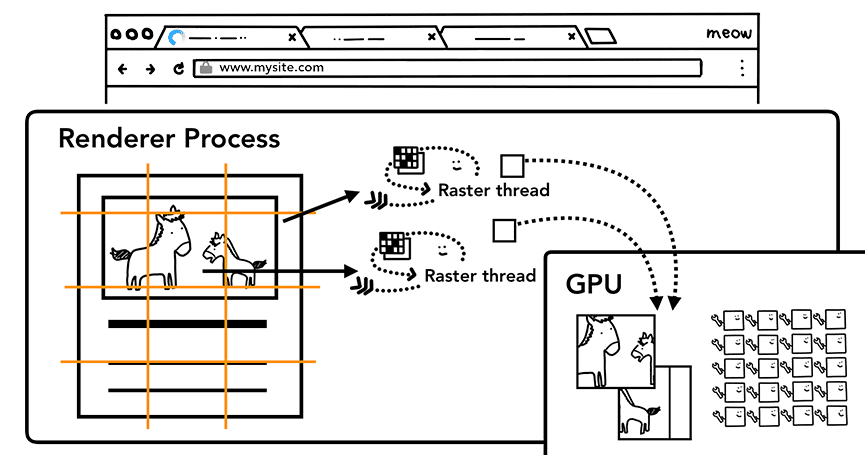 meow

www.mysite.com

Renderer Process

Raster thread

Raster thread

GPU